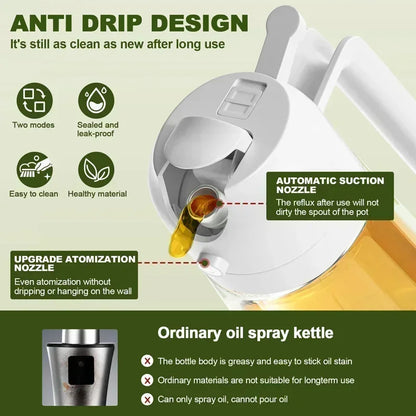 ANTI DRIP DESIGN
It's still as clean as new after long use

Two modes

Sealed and leak-proof

Easy to clean

Healthy material

AUTOMATIC SUCTION NOZZLE
The reflux after use will not dirty the spout of the pot

UPGRADE ATOMIZATION NOZZLE
Even atomization without dripping or hanging on the wall

Ordinary oil spray kettle

The bottle body is greasy and easy to stick oil stain

Ordinary materials are not suitable for longterm use

Can only spray oil, cannot pour oil