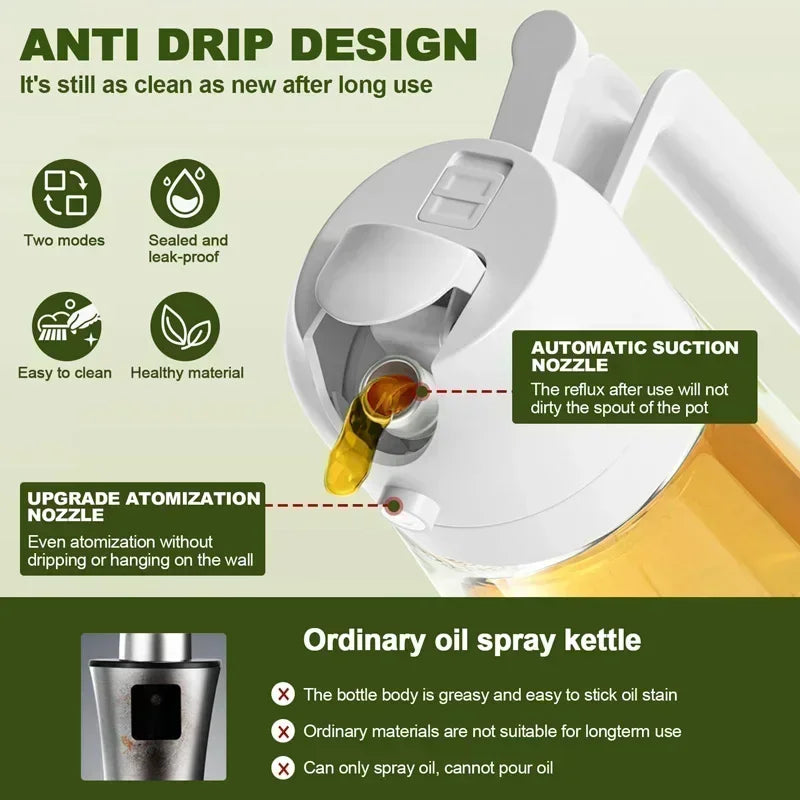 ANTI DRIP DESIGN
It's still as clean as new after long use

Two modes

Sealed and leak-proof

Easy to clean

Healthy material

AUTOMATIC SUCTION NOZZLE
The reflux after use will not dirty the spout of the pot

UPGRADE ATOMIZATION NOZZLE
Even atomization without dripping or hanging on the wall

Ordinary oil spray kettle

The bottle body is greasy and easy to stick oil stain

Ordinary materials are not suitable for longterm use

Can only spray oil, cannot pour oil