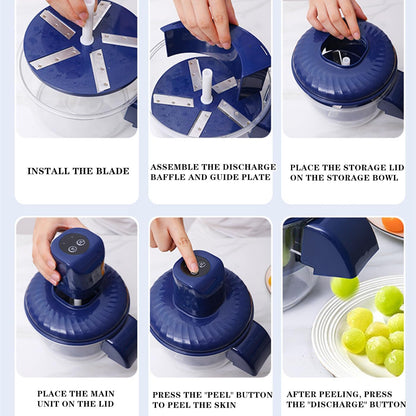 INSTALL THE BLADE

ASSEMBLE THE DISCHARGE BAFFLE AND GUIDE PLATE

PLACE THE STORAGE LID ON THE STORAGE BOWL

PLACE THE MAIN UNIT ON THE LID

PRESS THE "PEEL" BUTTON TO PEEL THE SKIN

AFTER PEELING, PRESS THE "DISCHARGE" BUTTON