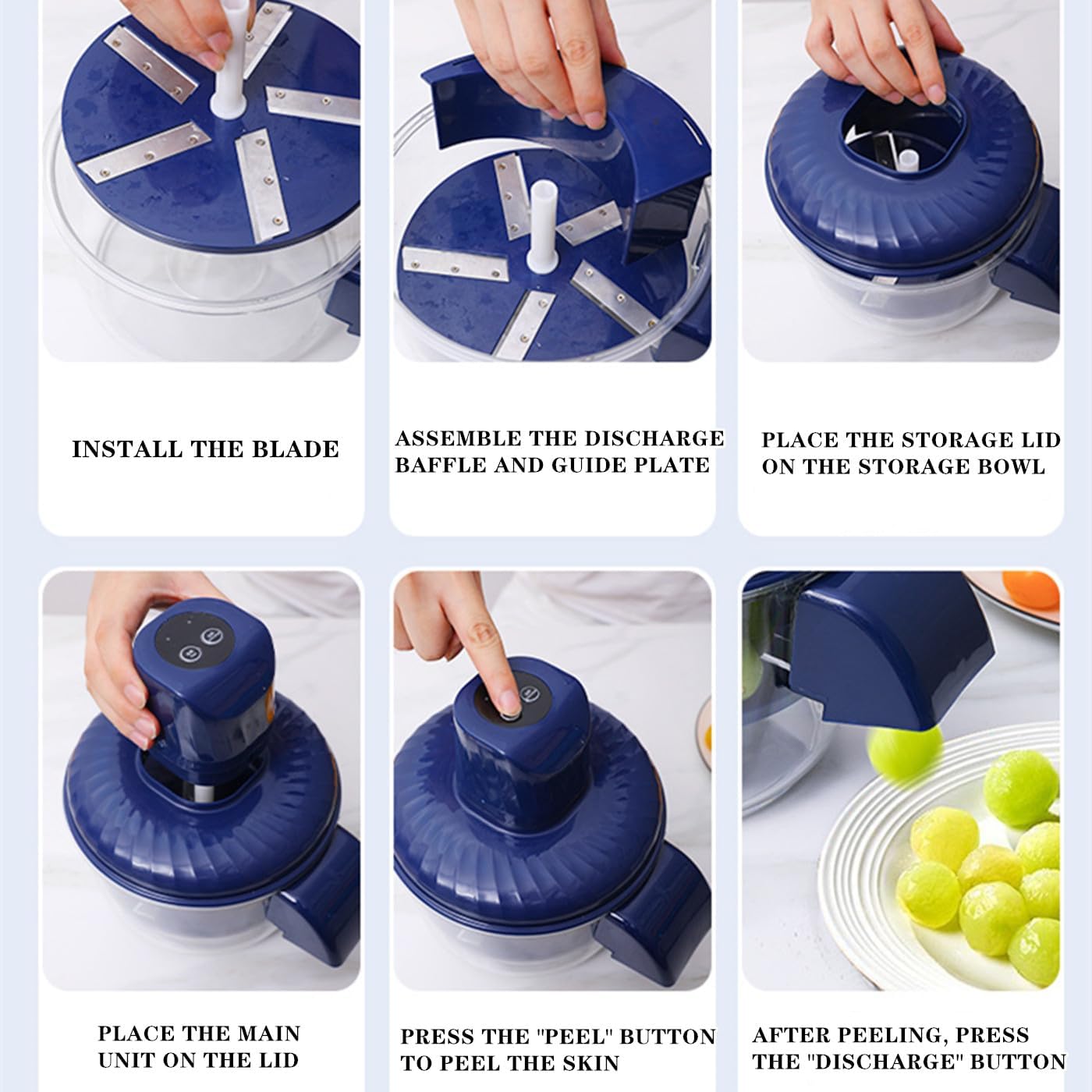 INSTALL THE BLADE

ASSEMBLE THE DISCHARGE BAFFLE AND GUIDE PLATE

PLACE THE STORAGE LID ON THE STORAGE BOWL

PLACE THE MAIN UNIT ON THE LID

PRESS THE "PEEL" BUTTON TO PEEL THE SKIN

AFTER PEELING, PRESS THE "DISCHARGE" BUTTON